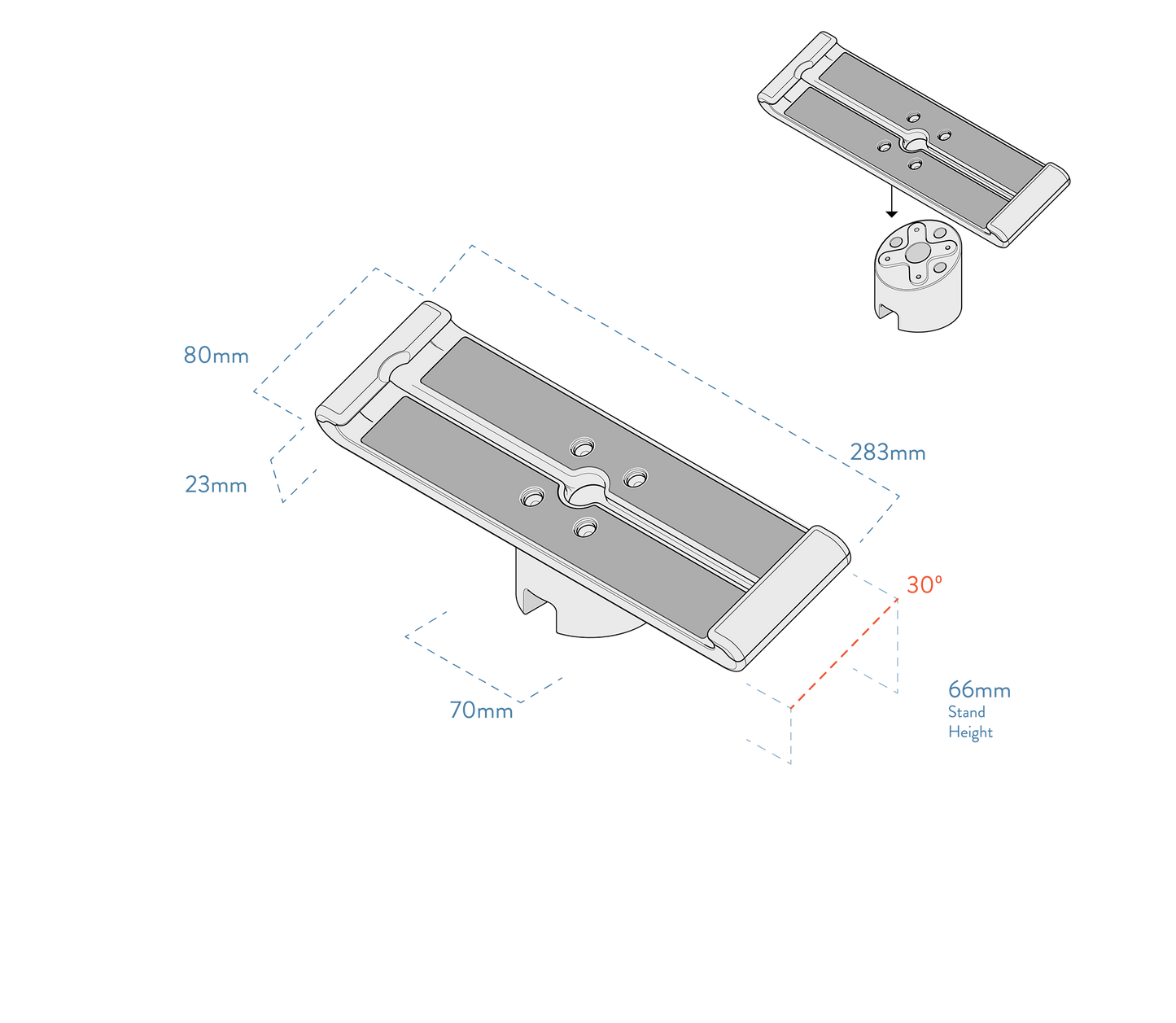 80mm

23mm

283mm

30º

70mm

66mm
Stand
Height