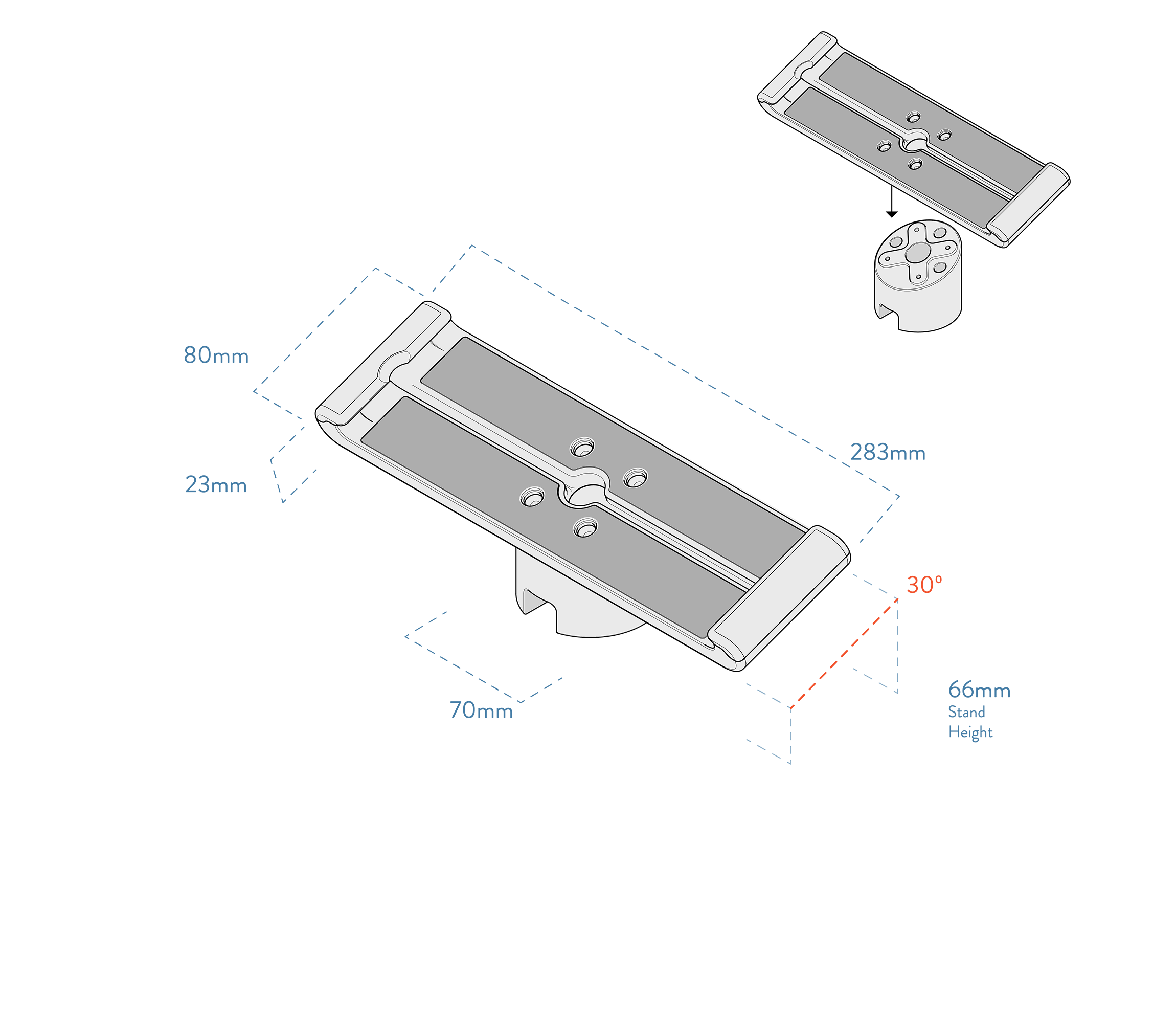 80mm

23mm

283mm

30º

70mm

66mm
Stand
Height