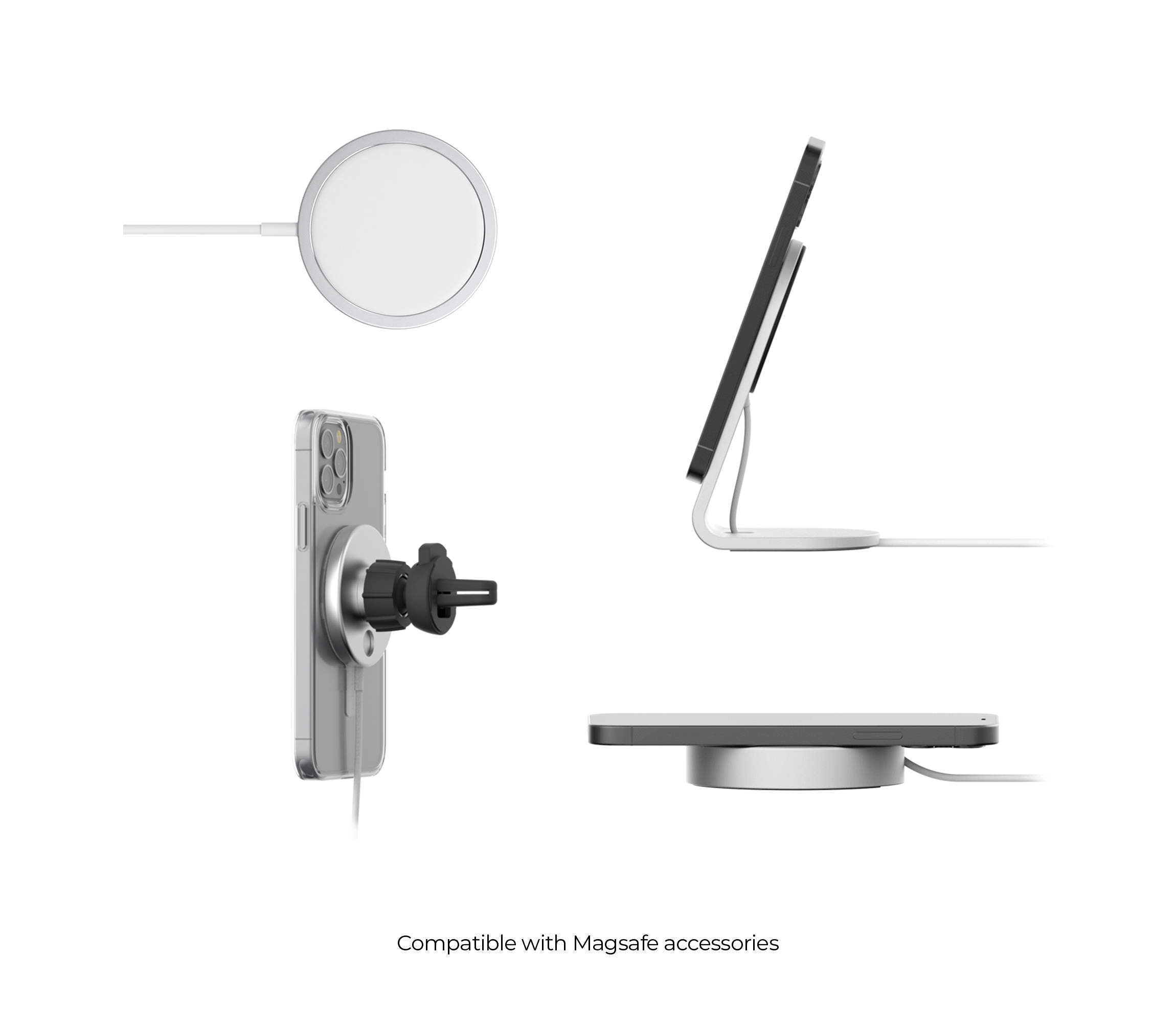 Compatible with Magsafe accessories